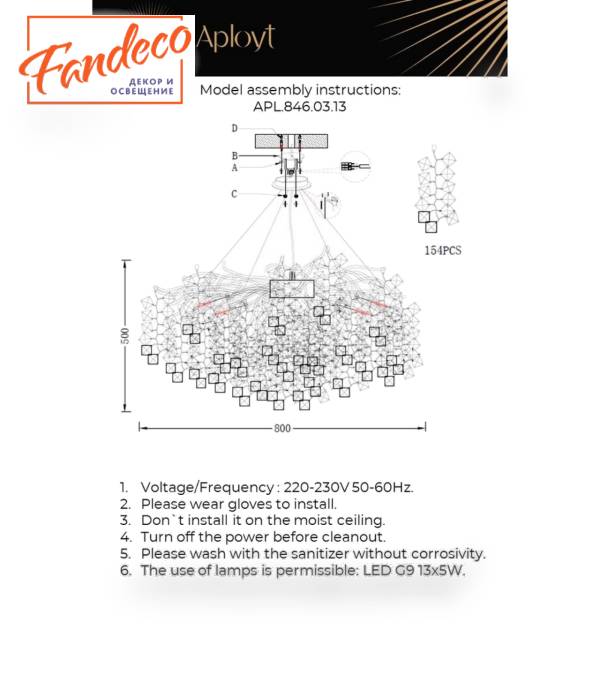 Fandeco
ДЕКОР И ОСВЕЩЕНИЕ

Aployt

Model assembly instructions:
APL.846.03.13

D
B
A
C

154PCS

500

800

1. Voltage/Frequency : 220-230V 50-60Hz.
2. Please wear gloves to install.
3. Don`t install it on the moist ceiling.
4. Turn off the power before cleanout.
5. Please wash with the sanitizer without corrosivity.
6. The use of lamps is permissible: LED G9 13x5W.