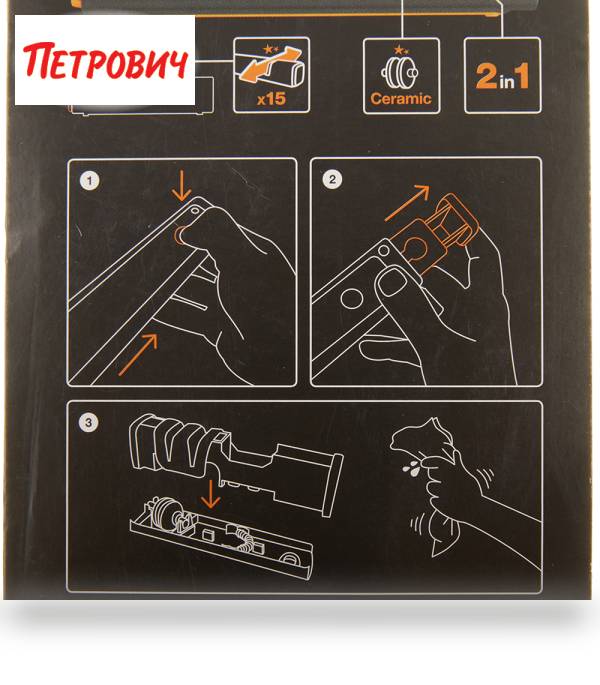 ПЕТРОВИЧ

x15

Ceramic

2in1

1

2

3