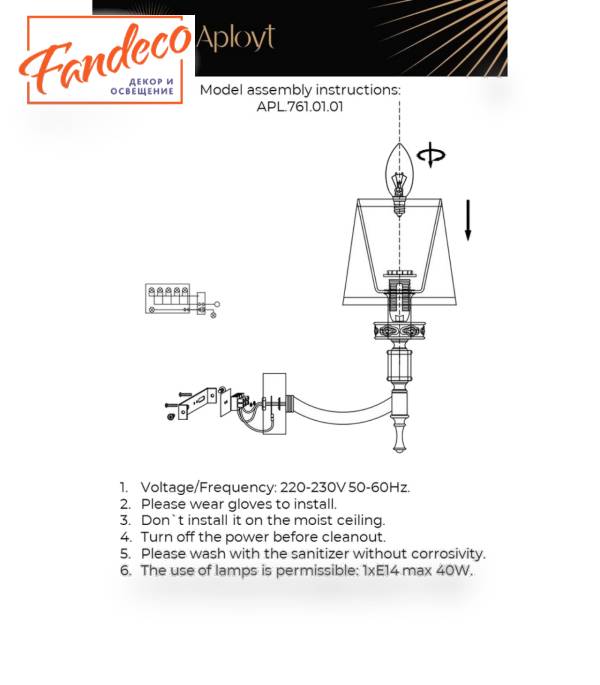 Fandeco
ДЕКОР И ОСВЕЩЕНИЕ

Aployt

Model assembly instructions:
APL.761.01.01

1. Voltage/Frequency: 220-230V 50-60Hz.
2. Please wear gloves to install.
3. Don`t install it on the moist ceiling.
4. Turn off the power before cleanout.
5. Please wash with the sanitizer without corrosivity.
6. The use of lamps is permissible: 1xE14 max 40W.